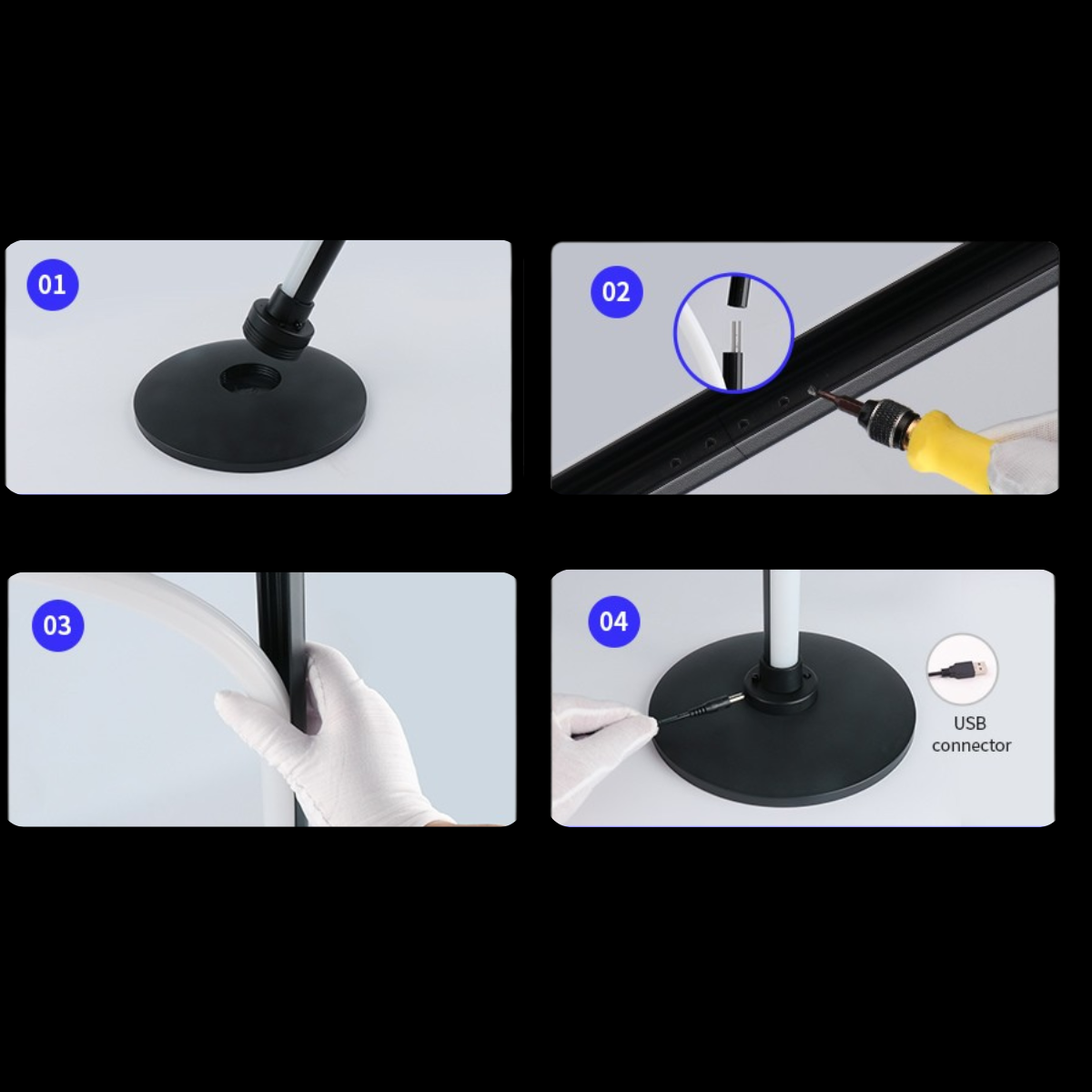 01

02

03

04

USB connector