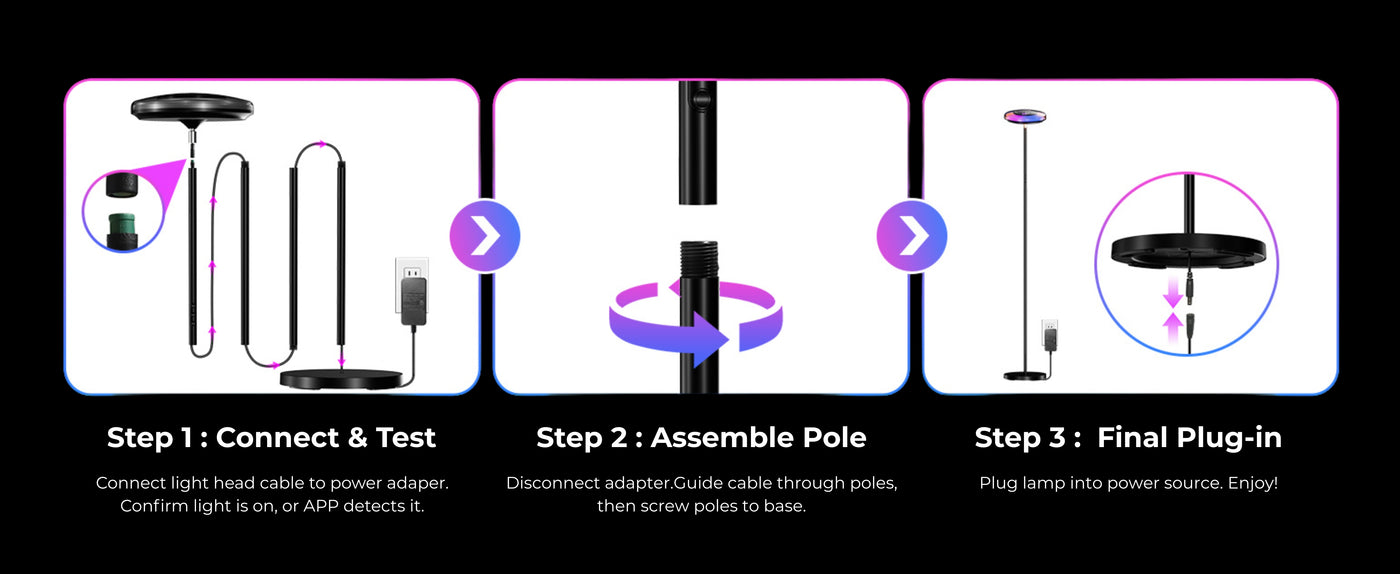 Step 1 : Connect & Test

Connect light head cable to power adaper. Confirm light is on, or APP detects it.

Step 2 : Assemble Pole

Disconnect adapter.Guide cable through poles, then screw poles to base.

Step 3 : Final Plug-in

Plug lamp into power source. Enjoy!